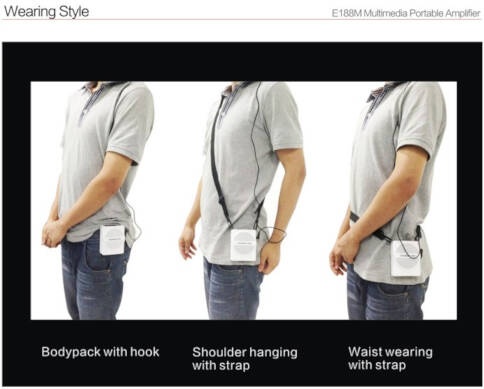 Wearing Style

E188M Multimedia Portable Amplifier

Bodypack with hook

Shoulder hanging with strap

Waist wearing with strap