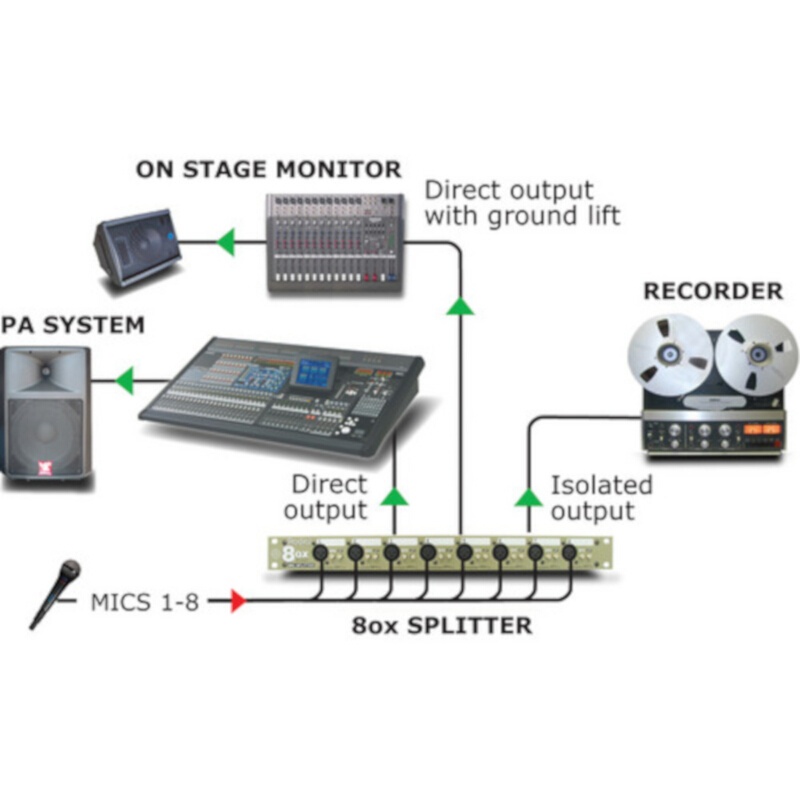 ON STAGE MONITOR

Direct output with ground lift

RECORDER

PA SYSTEM

Direct output

Isolated output

8ox

MICS 1-8

8ox SPLITTER